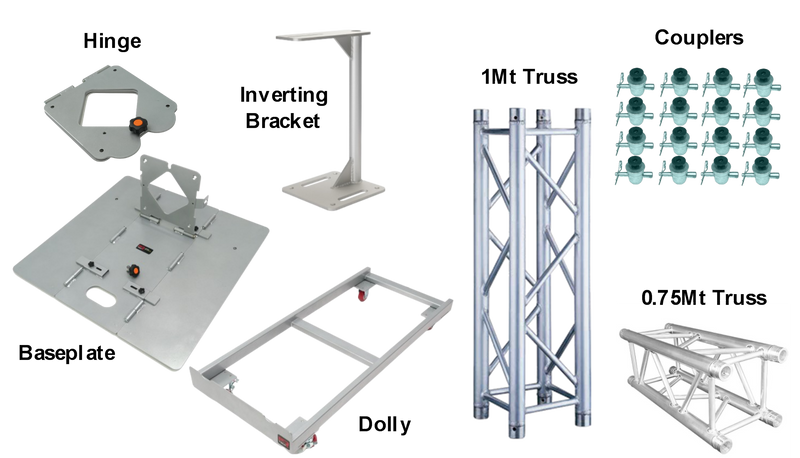 Hinge

Inverting Bracket

1Mt Truss

Couplers

Baseplate

Dolly

0.75Mt Truss