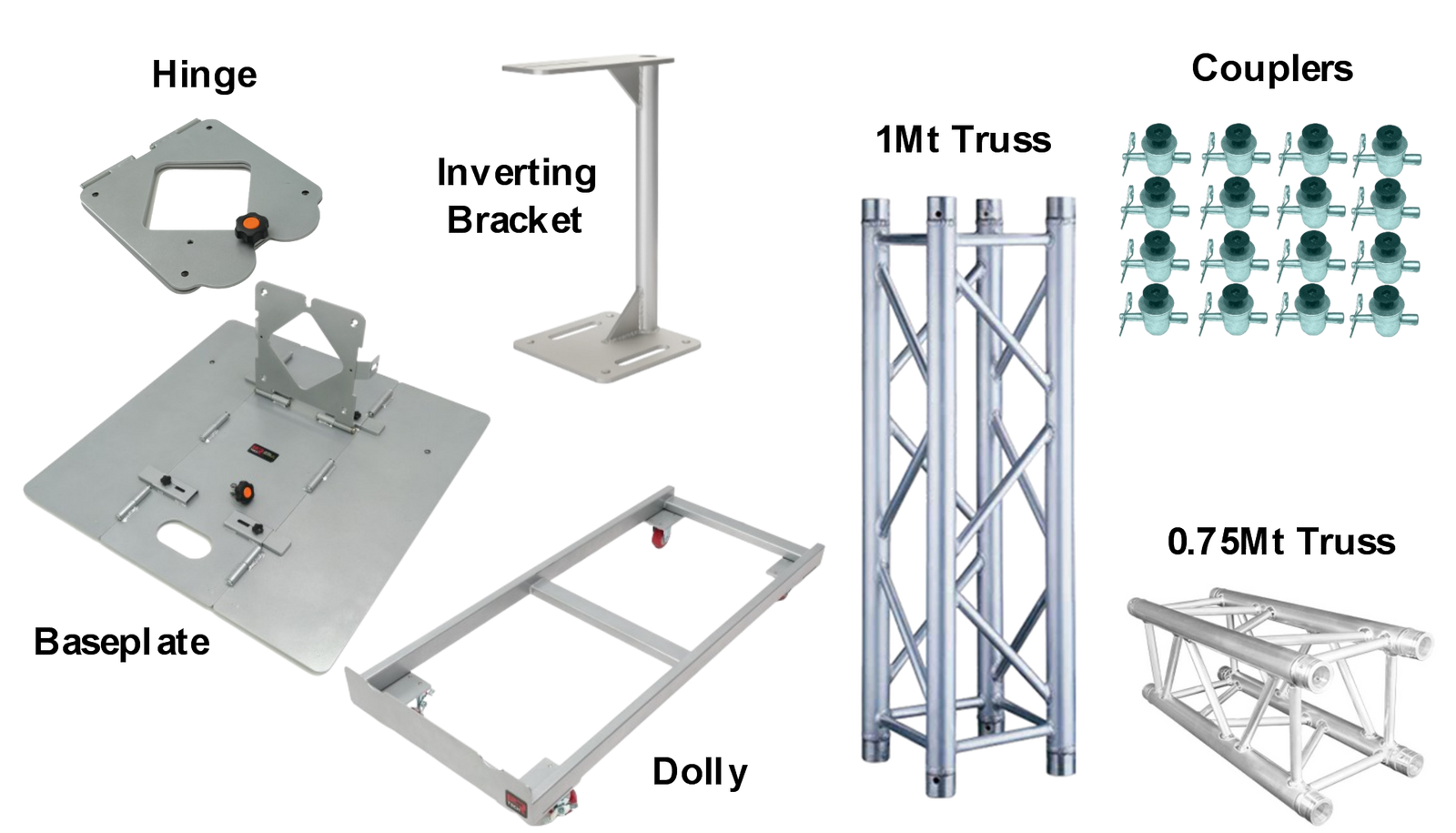 Hinge

Inverting Bracket

1Mt Truss

Couplers

Baseplate

Dolly

0.75Mt Truss