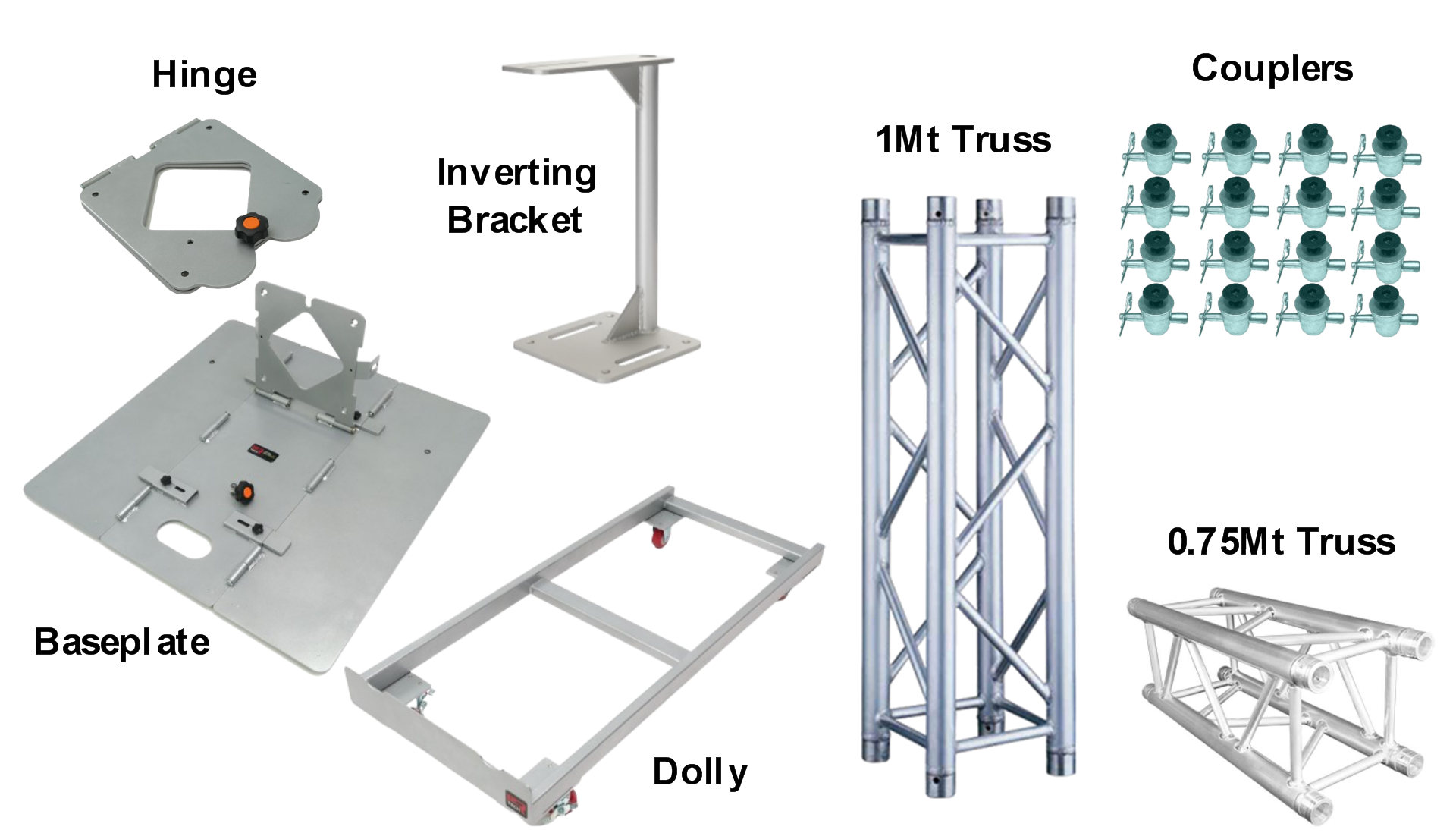 Hinge

Inverting Bracket

1Mt Truss

Couplers

Baseplate

Dolly

0.75Mt Truss